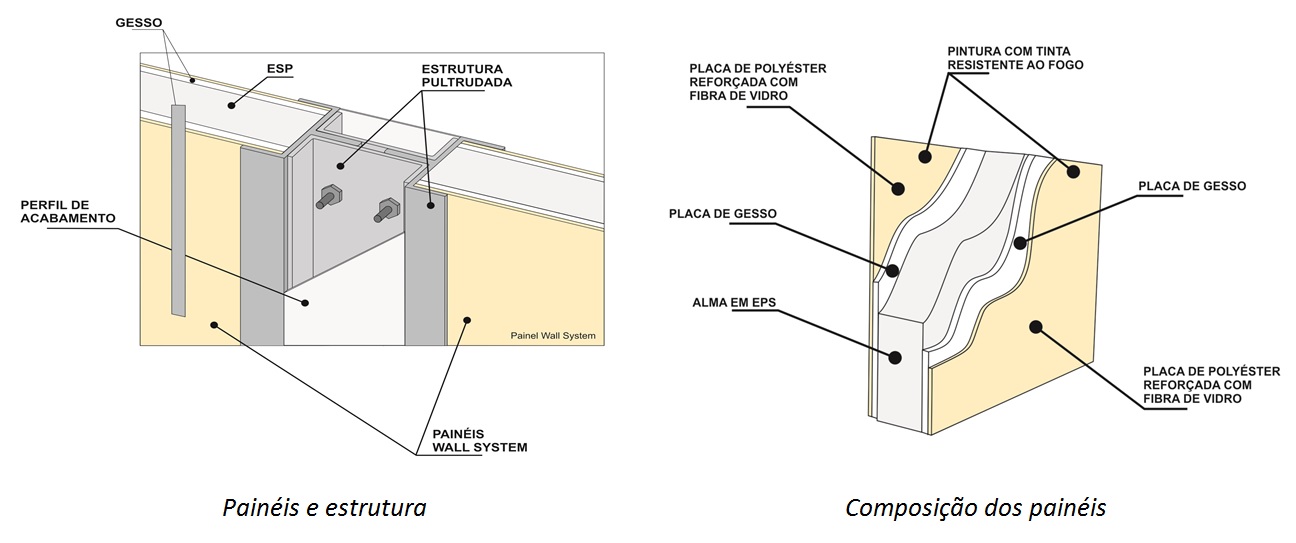 GESSO

ESP

ESTRUTURA PULTRUDADA

PERFIL DE ACABAMENTO

Painel Wall System

PAINÉIS WALL SYSTEM

Painéis e estrutura

PLACA DE POLYÉSTER REFORÇADA COM FIBRA DE VIDRO

PINTURA COM TINTA RESISTENTE AO FOGO

PLACA DE GESSO

PLACA DE GESSO

ALMA EM EPS

PLACA DE POLYÉSTER REFORÇADA COM FIBRA DE VIDRO

Composição dos painéis